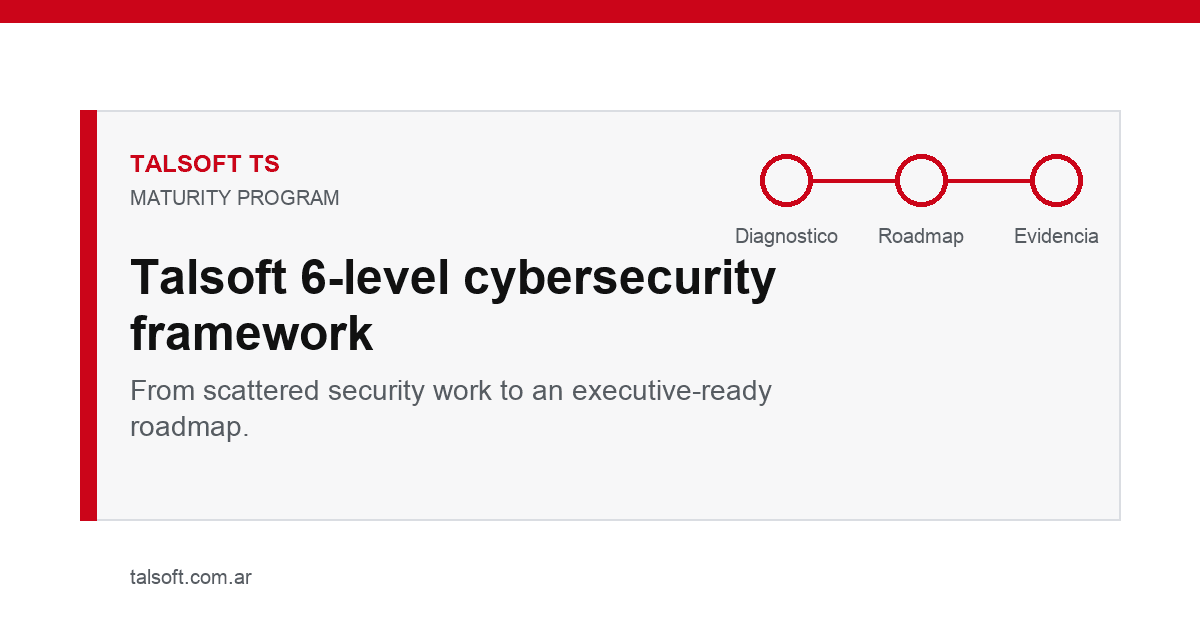 TALSOFT TS
MATURITY PROGRAM

Diagnostico Roadmap Evidencia

Talsoft 6-level cybersecurity framework

From scattered security work to an executive-ready roadmap.

talsoft.com.ar